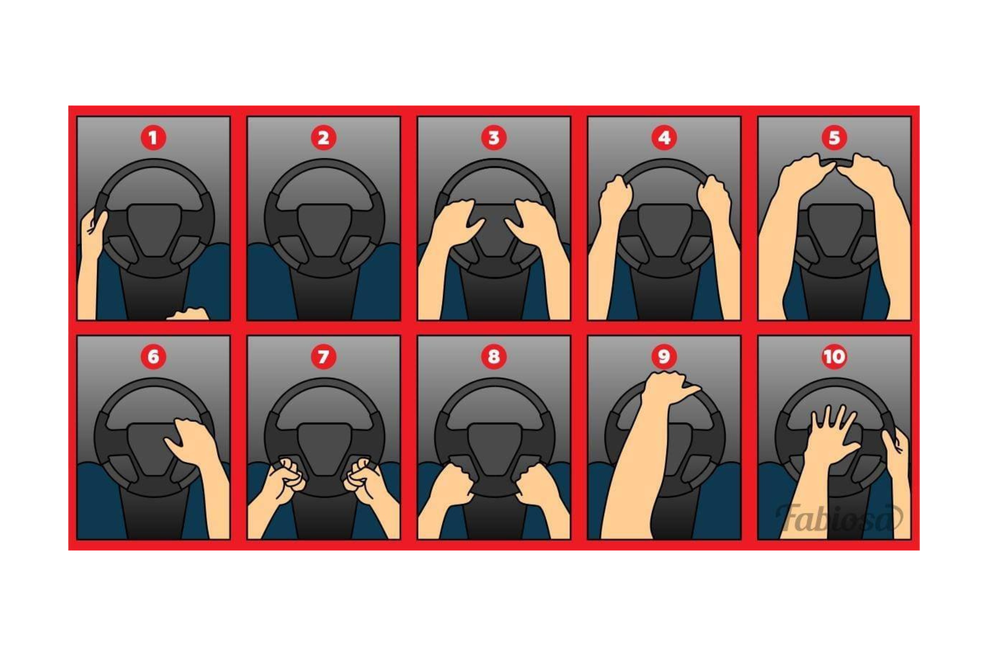 1
2
3
4
5
6
7
8
9
10
Fabiosa