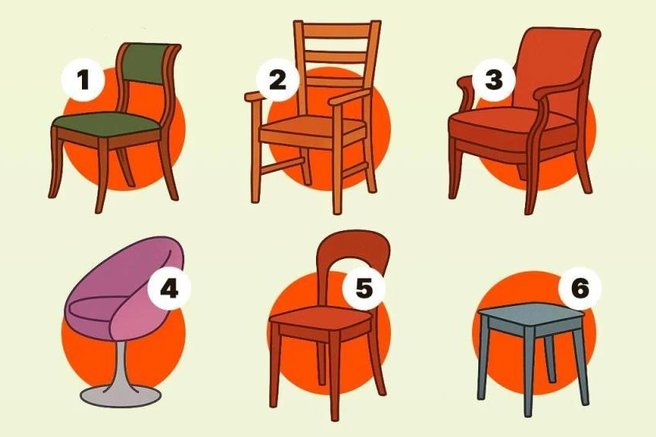 1
2
3
4
5
6