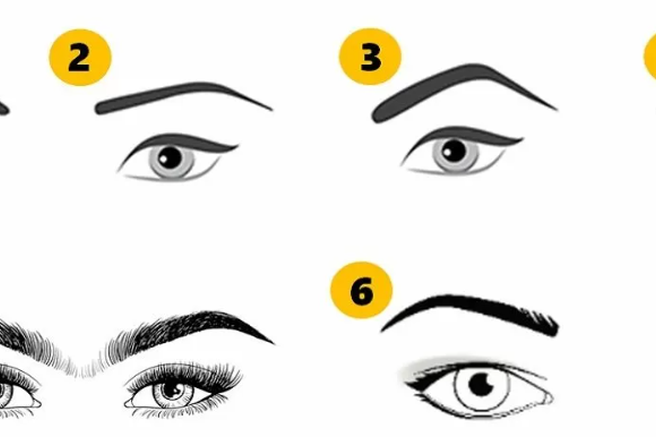 2

3

6