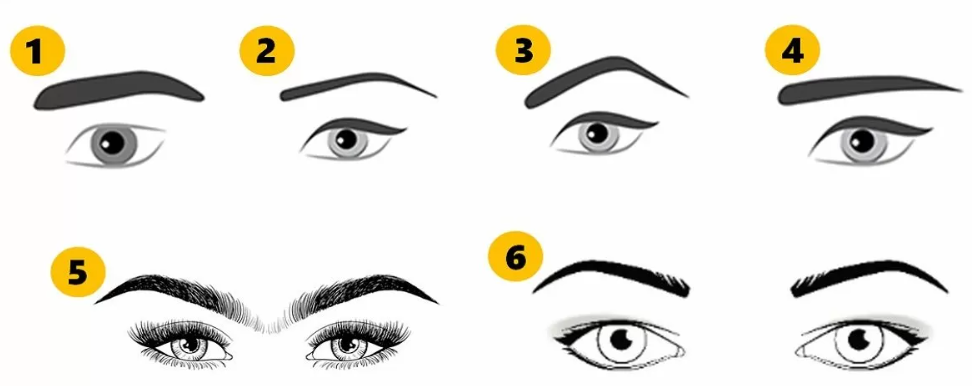 1
2
3
4
5
6